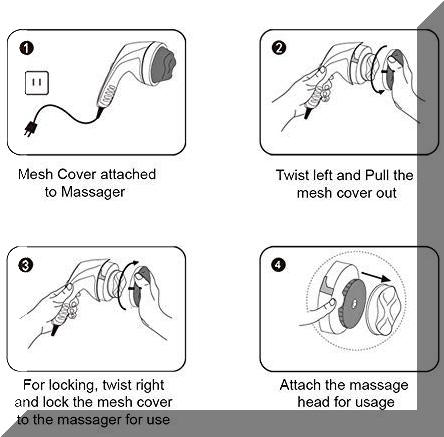 1

Mesh Cover attached to Massager

2

Twist left and Pull the mesh cover out

3

For locking, twist right and lock the mesh cover to the massager for use

4

Attach the massage head for usage